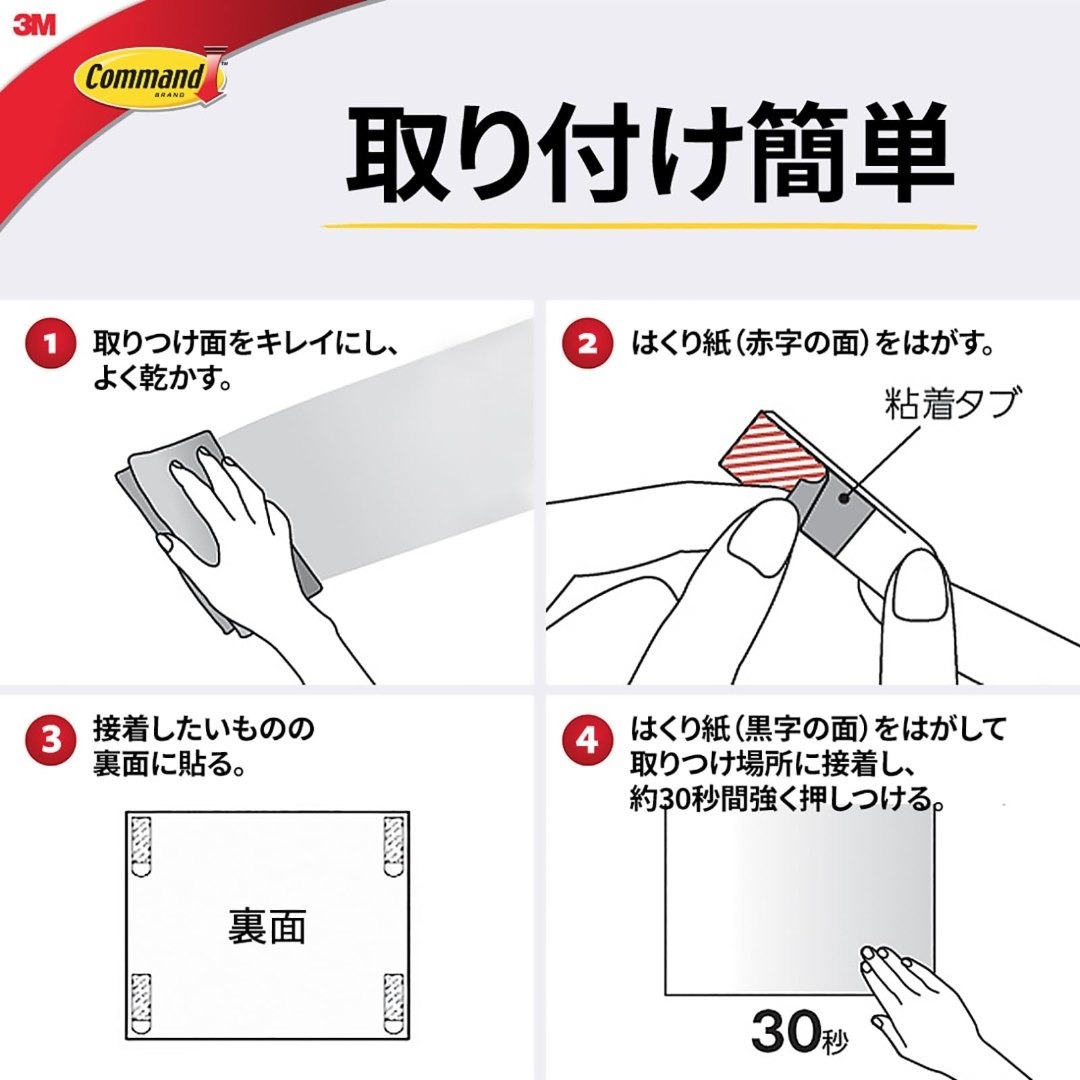 3M
Command
BRAND

取り付け簡単

1 取りつけ面をキレイにし、よく乾かす。

2 はくり紙（赤字の面）をはがす。

粘着タブ

3 接着したいものの裏面に貼る。

裏面

4 はくり紙（黒字の面）をはがして取りつけ場所に接着し、約30秒間強く押しつける。

30秒