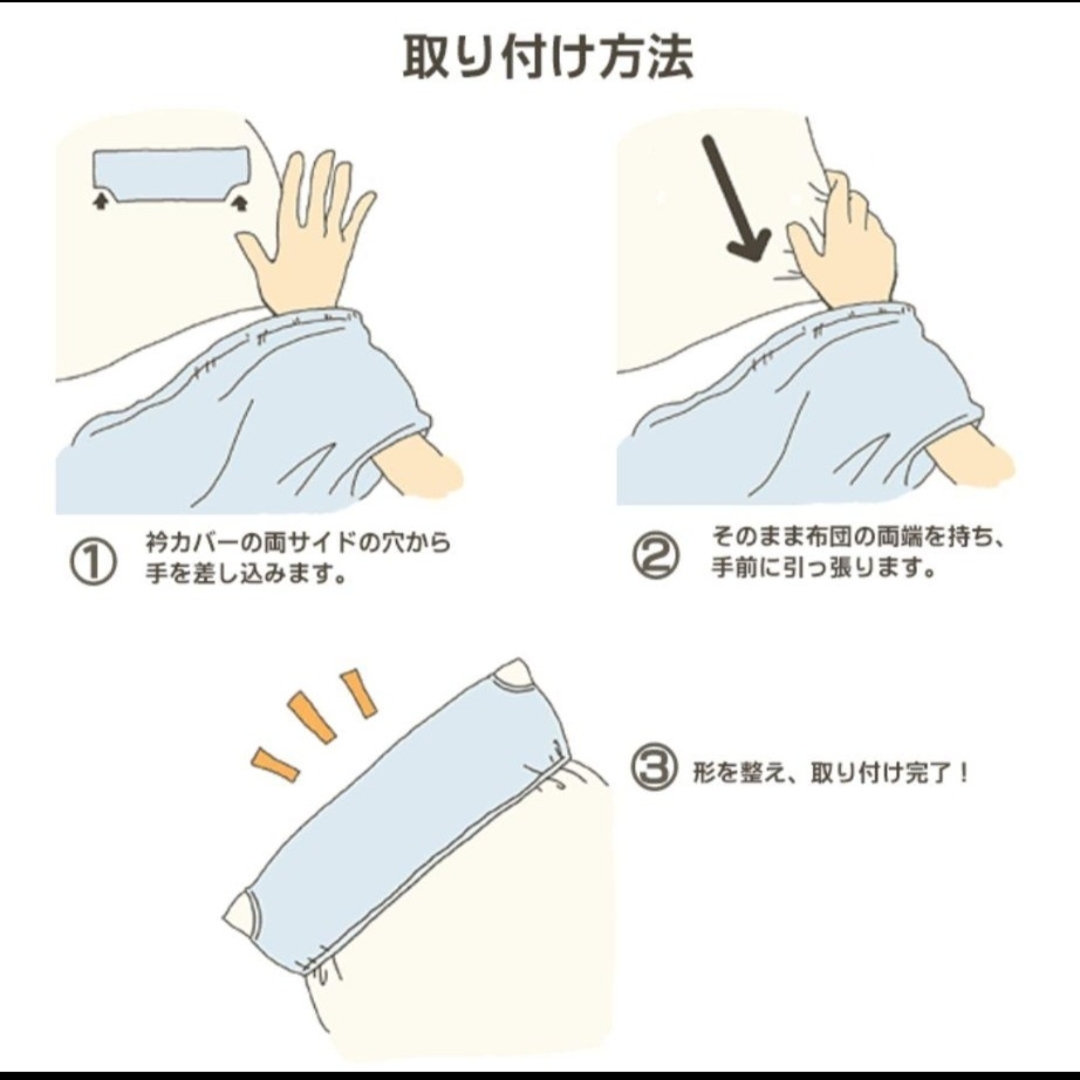 取り付け方法

① 衿カバーの両サイドの穴から手を差し込みます。

② そのまま布団の両端を持ち、手前に引っ張ります。

③ 形を整え、取り付け完了！