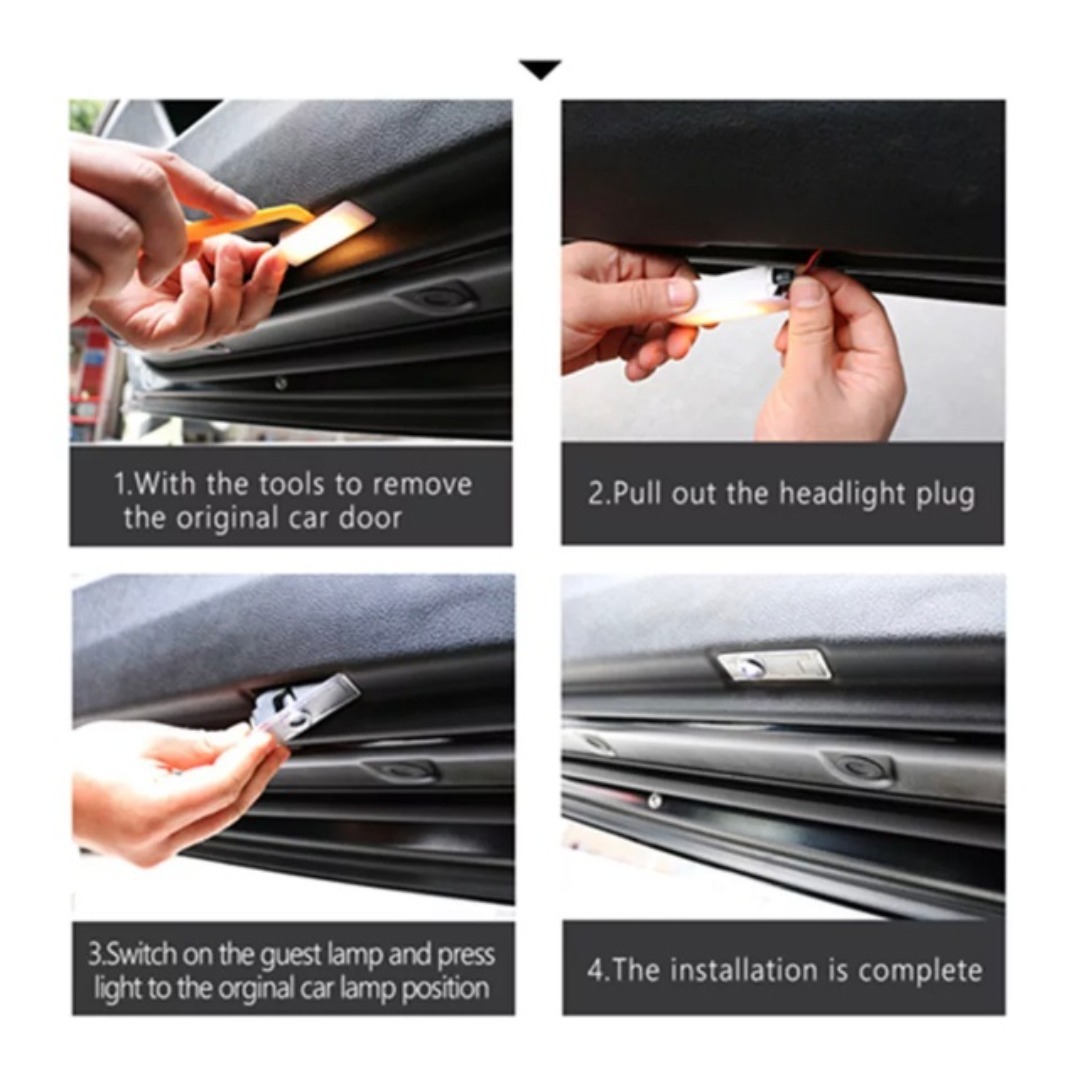 1.With the tools to remove the original car door

2.Pull out the headlight plug

3.Switch on the guest lamp and press light to the orginal car lamp position

4.The installation is complete