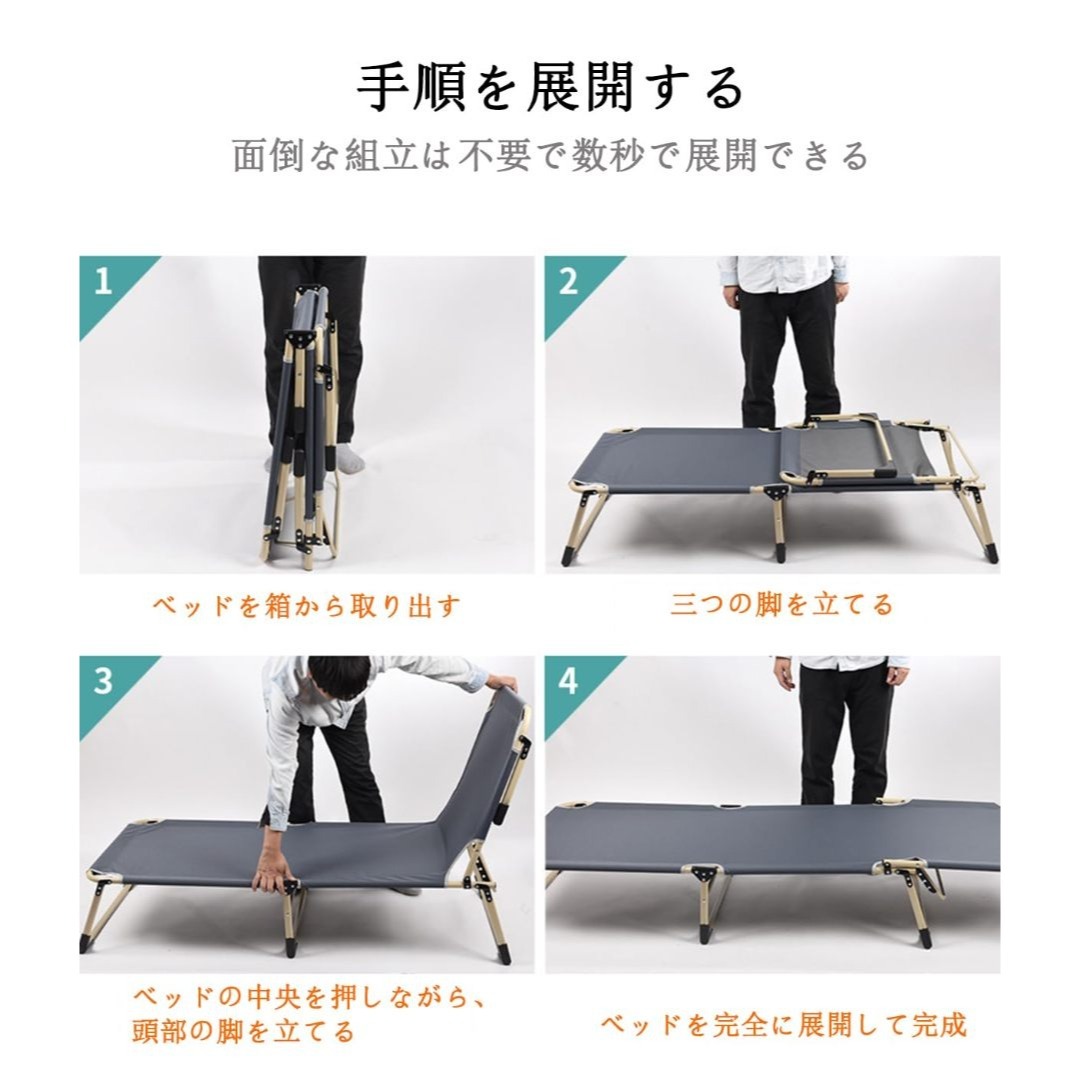 手順を展開する

面倒な組立は不要で数秒で展開できる

1

ベッドを箱から取り出す

2

三つの脚を立てる

3

ベッドの中央を押しながら、頭部の脚を立てる

4

ベッドを完全に展開して完成