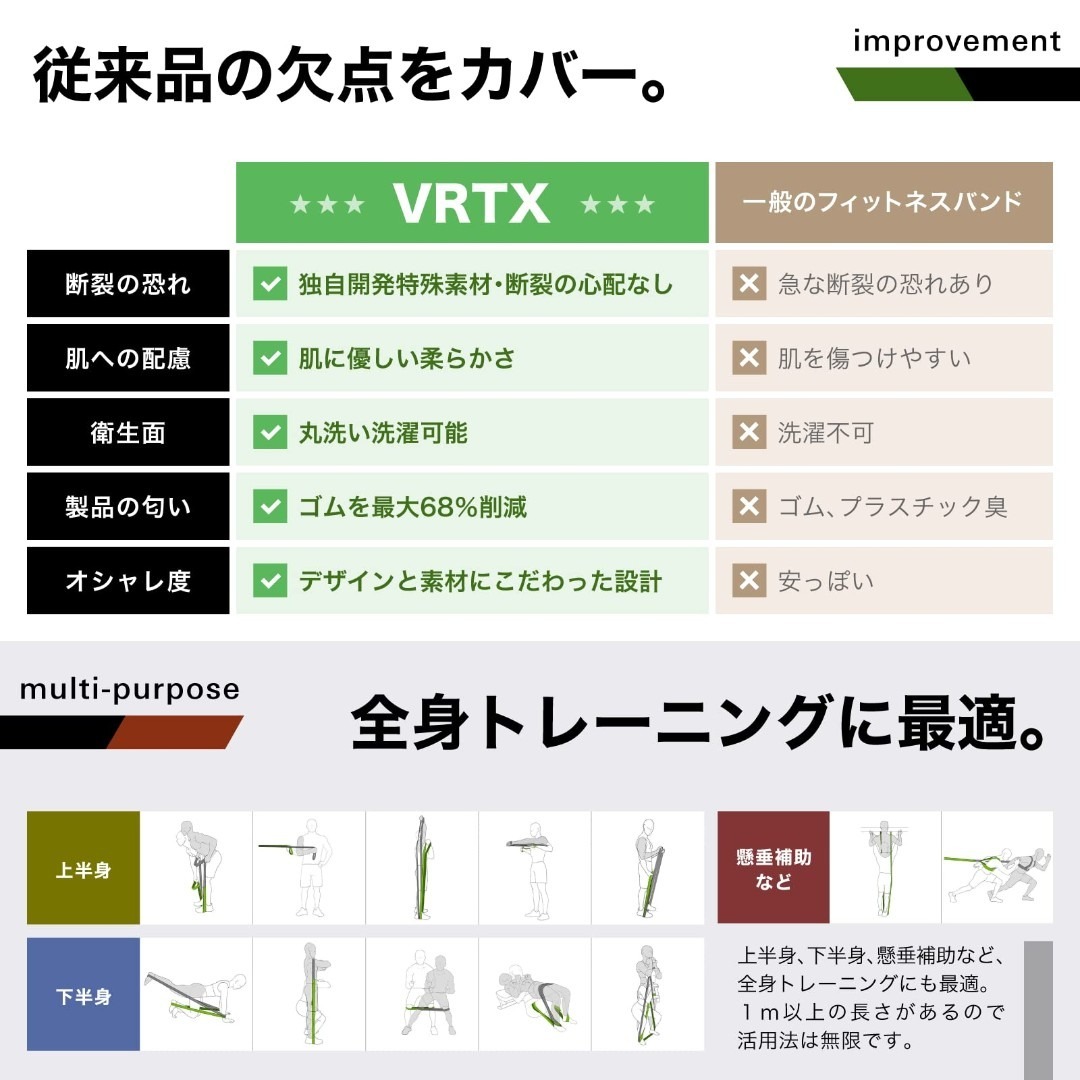 従来品の欠点をカバー。

improvement

| | ★★★ VRTX ★★★ | 一般のフィットネスバンド |
|---|---|---|
| 断裂の恐れ | 独自開発特殊素材・断裂の心配なし | 急な断裂の恐れあり |
| 肌への配慮 | 肌に優しい柔らかさ | 肌を傷つけやすい |
| 衛生面 | 丸洗い洗濯可能 | 洗濯不可 |
| 製品の匂い | ゴムを最大68%削減 | ゴム、プラスチック臭 |
| オシャレ度 | デザインと素材にこだわった設計 | 安っぽい |

multi-purpose

全身トレーニングに最適。

上半身

懸垂補助など

下半身

上半身、下半身、懸垂補助など、全身トレーニングにも最適。1m以上の長さがあるので活用法は無限です。