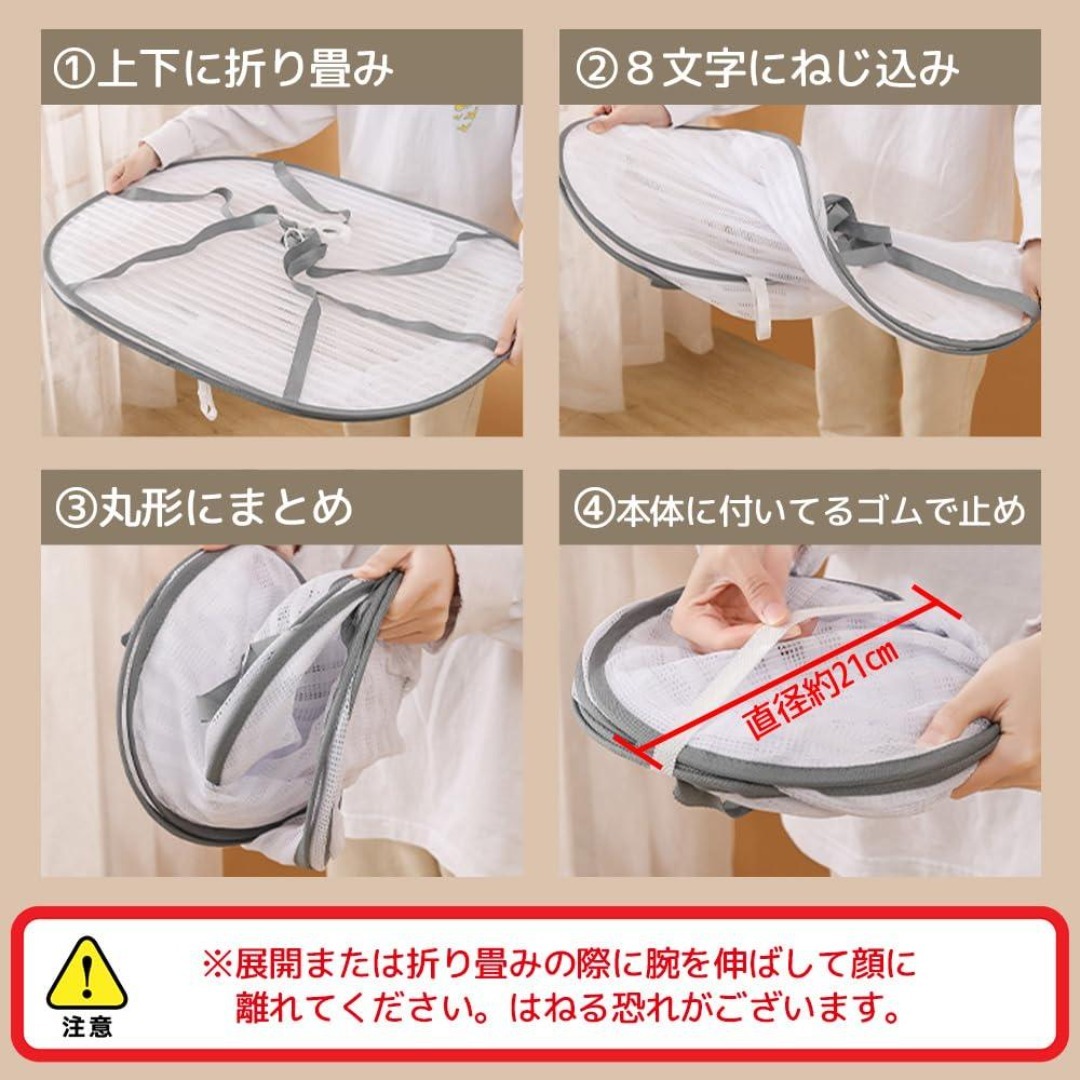 ①上下に折り畳み

②８文字にねじ込み

③丸形にまとめ

④本体に付いてるゴムで止め

直径約21cm

注意

※展開または折り畳みの際に腕を伸ばして顔に離れてください。はねる恐れがございます。