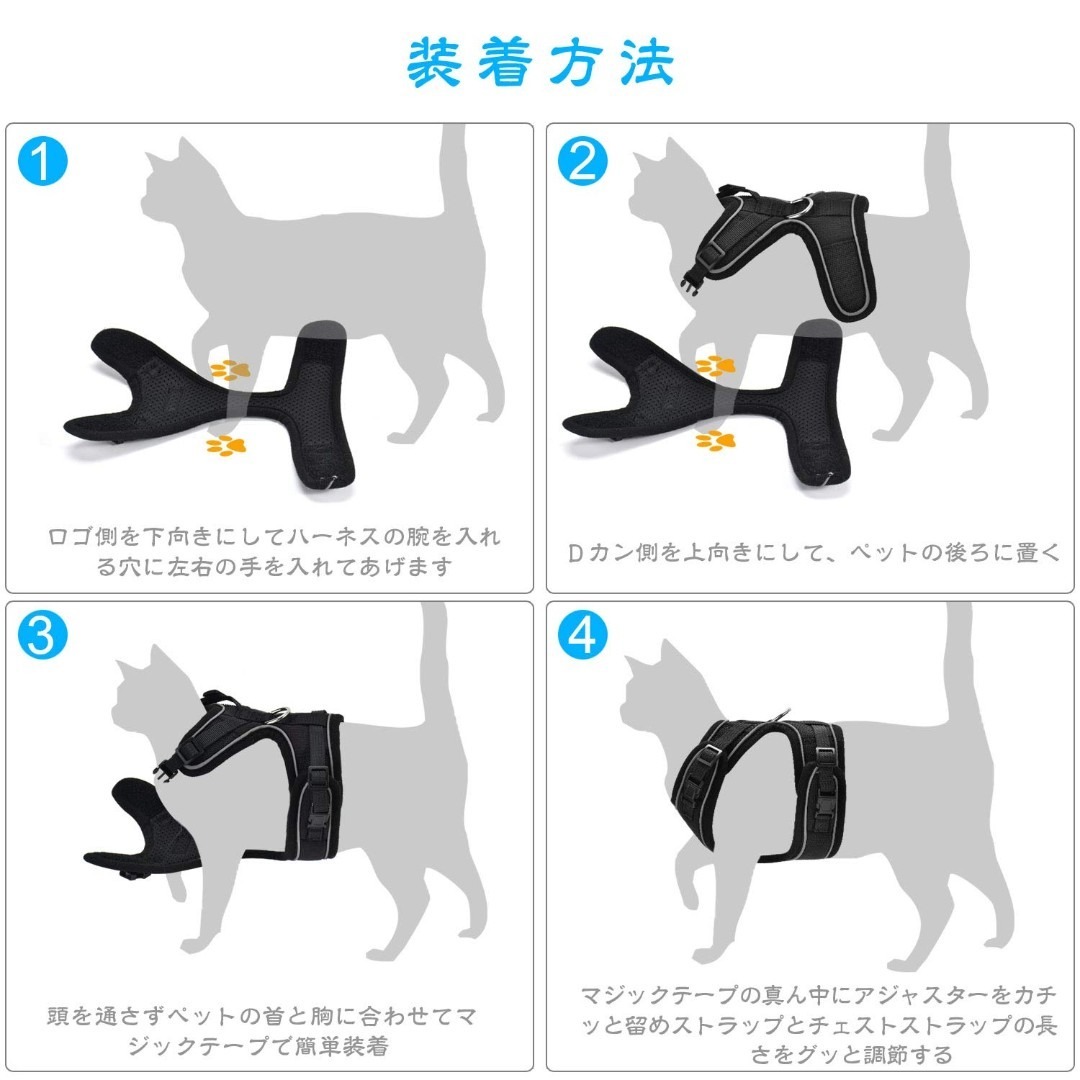 装着方法

1

ロゴ側を下向きにしてハーネスの腕を入れる穴に左右の手を入れてあげます

2

Dカン側を上向きにして、ペットの後ろに置く

3

頭を通さずペットの首と胸に合わせてマジックテープで簡単装着

4

マジックテープの真ん中にアジャスターをカチッと留めストラップとチェストストラップの長さをグッと調節する