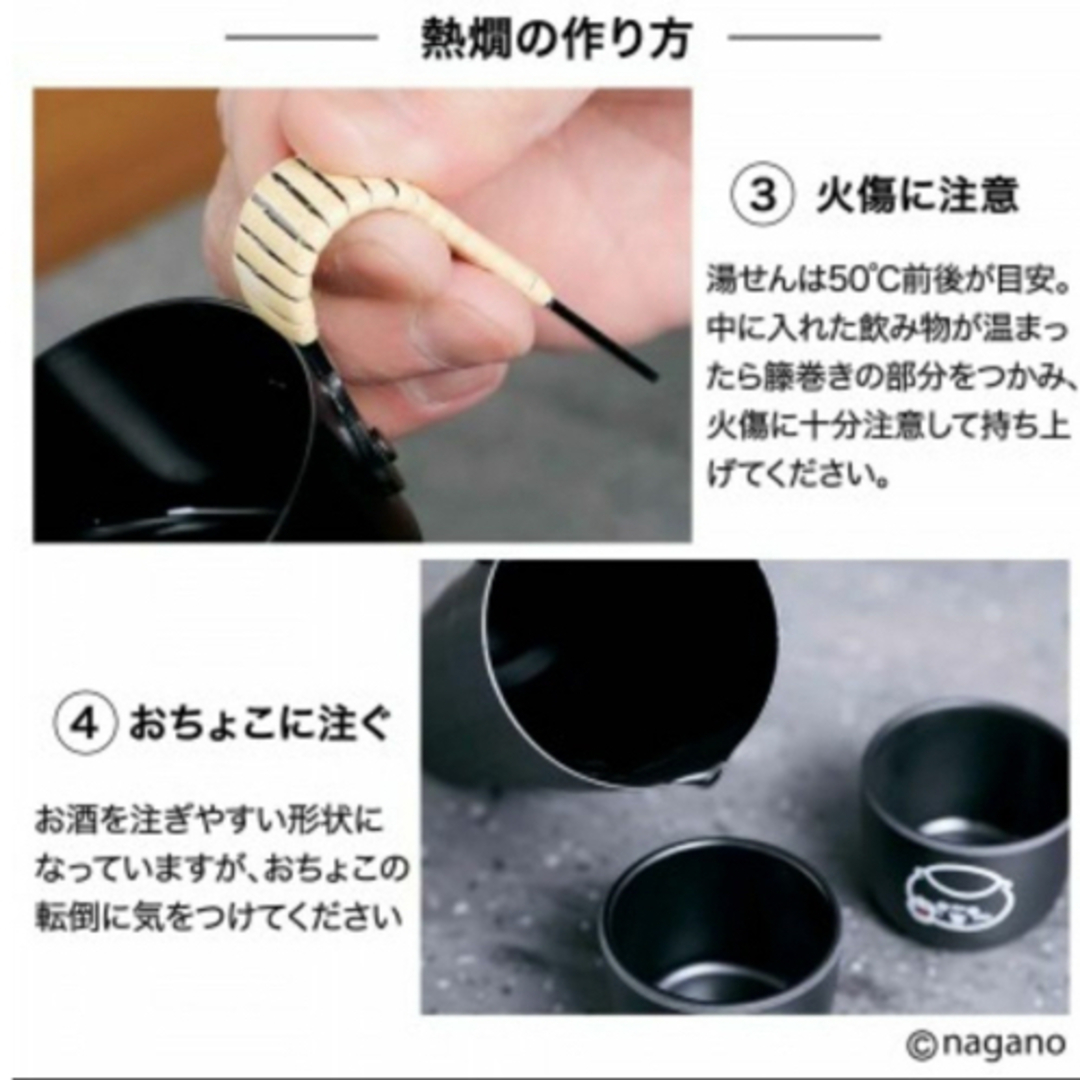 熱燗の作り方

③ 火傷に注意

湯せんは50℃前後が目安。中に入れた飲み物が温まったら籐巻きの部分をつかみ、火傷に十分注意して持ち上げてください。

④ おちょこに注ぐ

お酒を注ぎやすい形状になっていますが、おちょこの転倒に気をつけてください

©nagano