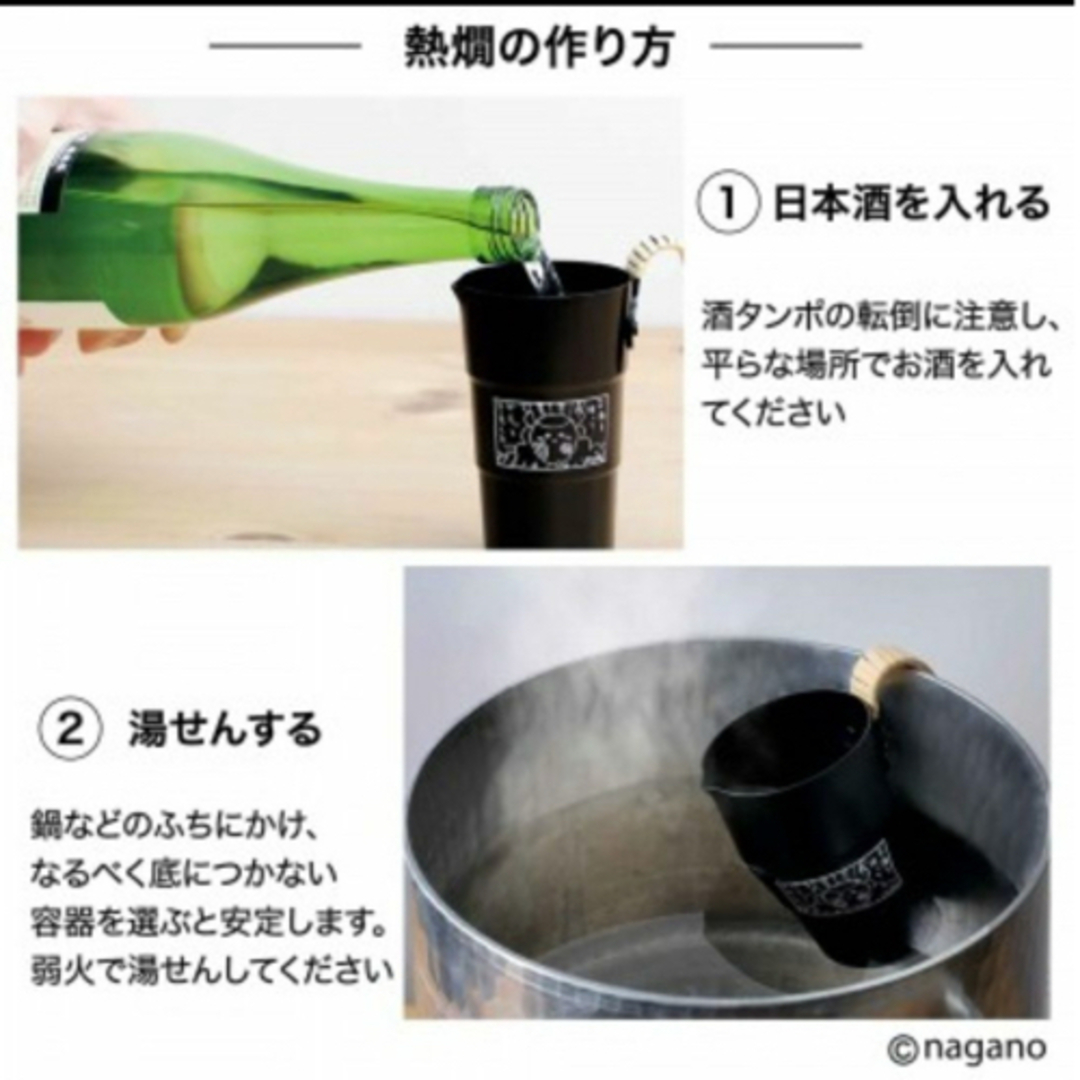 熱燗の作り方

① 日本酒を入れる

酒タンポの転倒に注意し、平らな場所でお酒を入れてください

② 湯せんする

鍋などのふちにかけ、なるべく底につかない容器を選ぶと安定します。弱火で湯せんしてください

©nagano