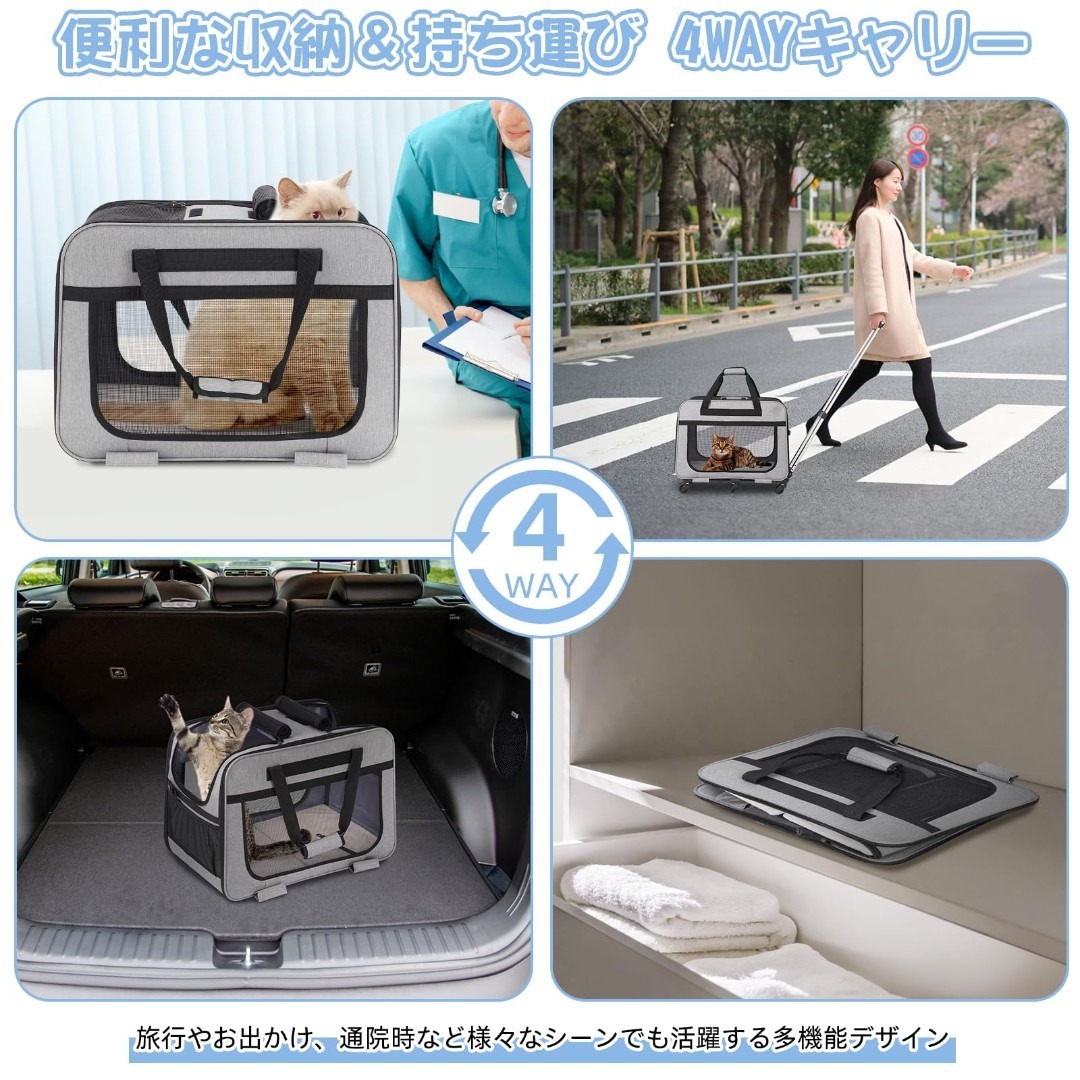 便利な収納＆持ち運び 4WAYキャリー

4
WAY

旅行やお出かけ、通院時など様々なシーンでも活躍する多機能デザイン