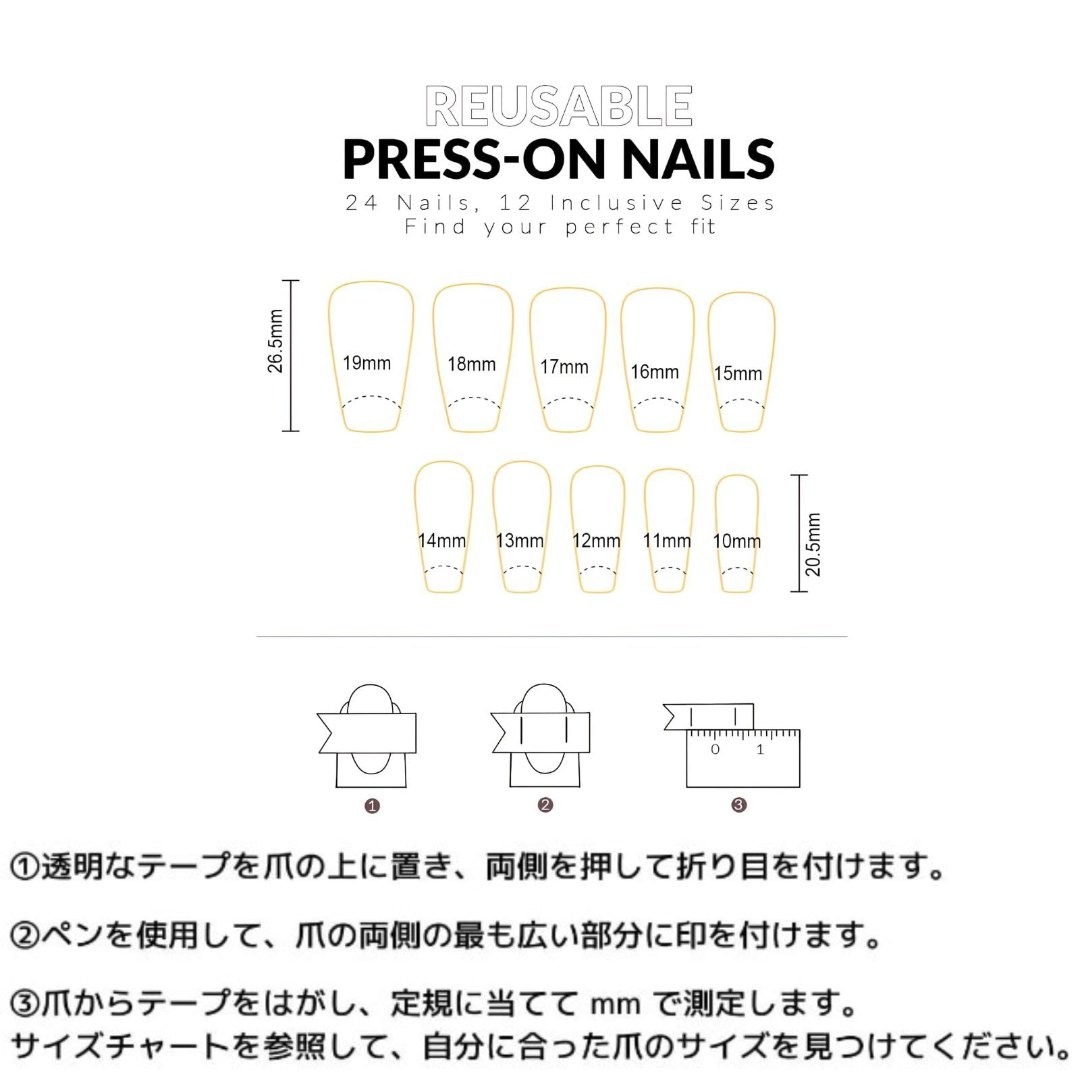 REUSABLE
PRESS-ON NAILS
24 Nails, 12 Inclusive Sizes
Find your perfect fit

26.5mm
19mm 18mm 17mm 16mm 15mm

14mm 13mm 12mm 11mm 10mm
20.5mm

0 1

❶ ❷ ❸

①透明なテープを爪の上に置き、両側を押して折り目を付けます。

②ペンを使用して、爪の両側の最も広い部分に印を付けます。

③爪からテープをはがし、定規に当てて mm で測定します。
サイズチャートを参照して、自分に合った爪のサイズを見つけてください。